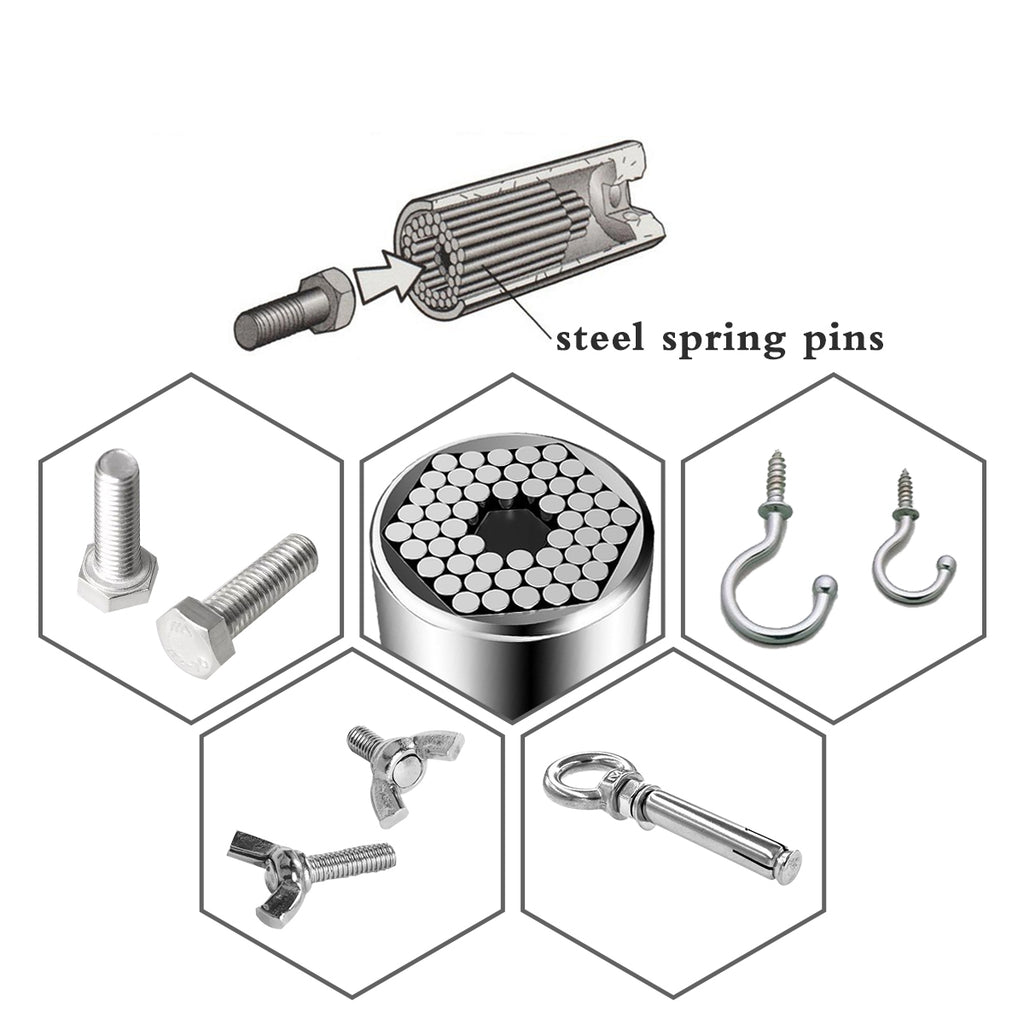 steel spring pins